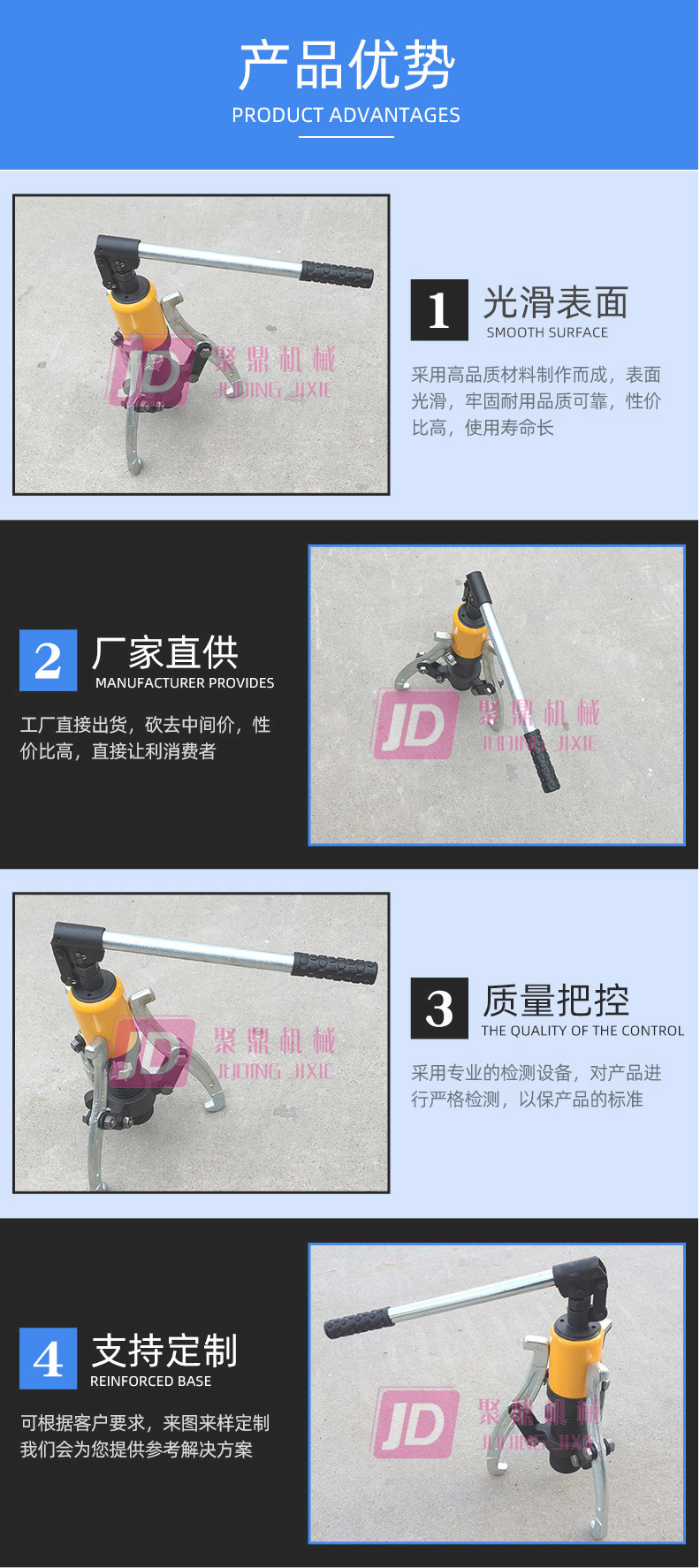 产品优势
PRODUCT ADVANTAGES

JD 聚鼎机械 JUDING JIXIE

1 光滑表面
SMOOTH SURFACE

采用高品质材料制作而成，表面光滑，牢固耐用品质可靠，性价比高，使用寿命长

2 厂家直供
MANUFACTURER PROVIDES

工厂直接出货，砍去中间价，性价比高，直接让利消费者

JD 聚鼎机械 JUDING JIXIE

JD 聚鼎机械 JUDING JIXIE

3 质量把控
THE QUALITY OF THE CONTROL

采用专业的检测设备，对产品进行严格检测，以保产品的标准

4 支持定制
REINFORCED BASE

可根据客户要求，来图来样定制我们会为您提供参考解决方案

JD 聚鼎机械 JUDING JIXIE